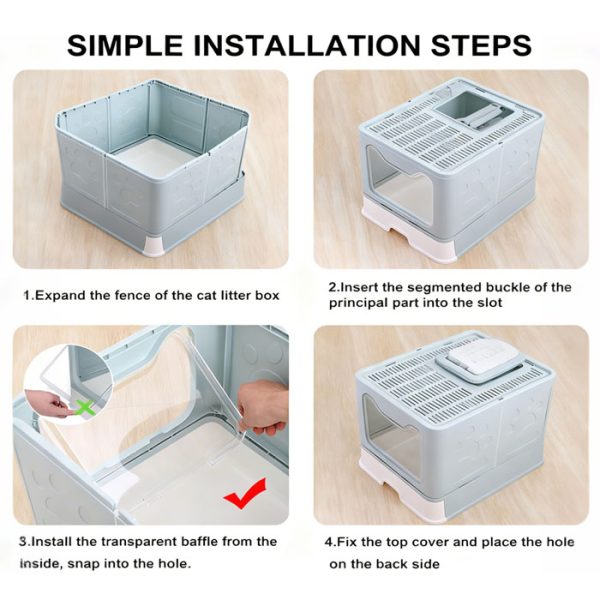 SIMPLE INSTALLATION STEPS

1.Expand the fence of the cat litter box

2.Insert the segmented buckle of the principal part into the slot

3.Install the transparent baffle from the inside, snap into the hole.

4.Fix the top cover and place the hole on the back side