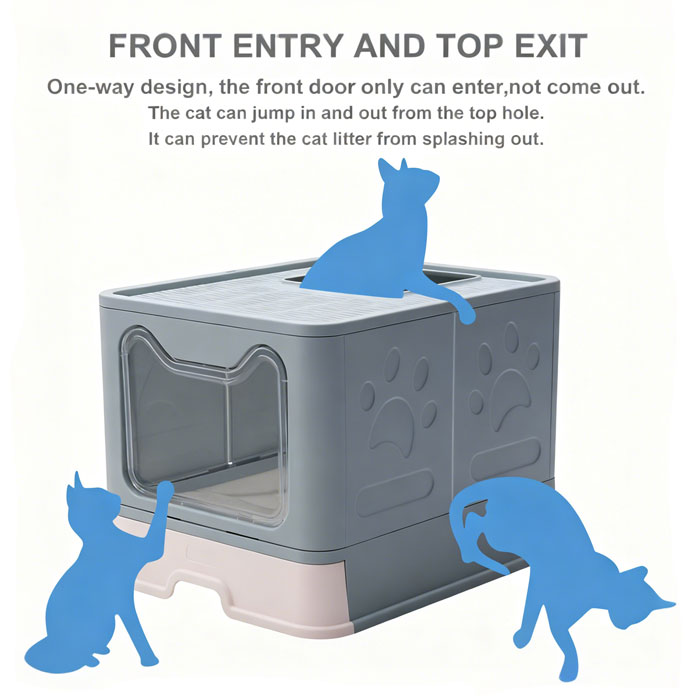 FRONT ENTRY AND TOP EXIT

One-way design, the front door only can enter,not come out.
The cat can jump in and out from the top hole.
It can prevent the cat litter from splashing out.